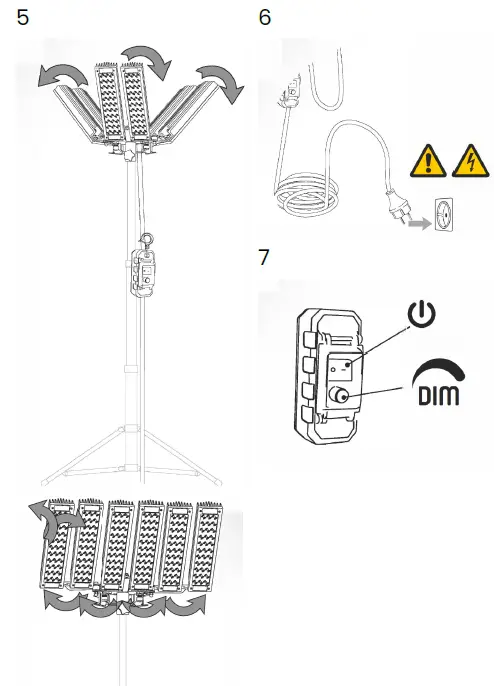 5

6

7

DIM