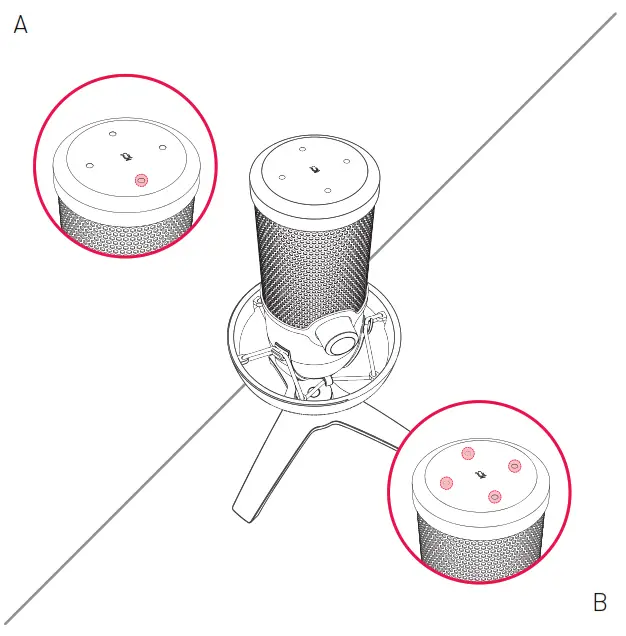 A

B