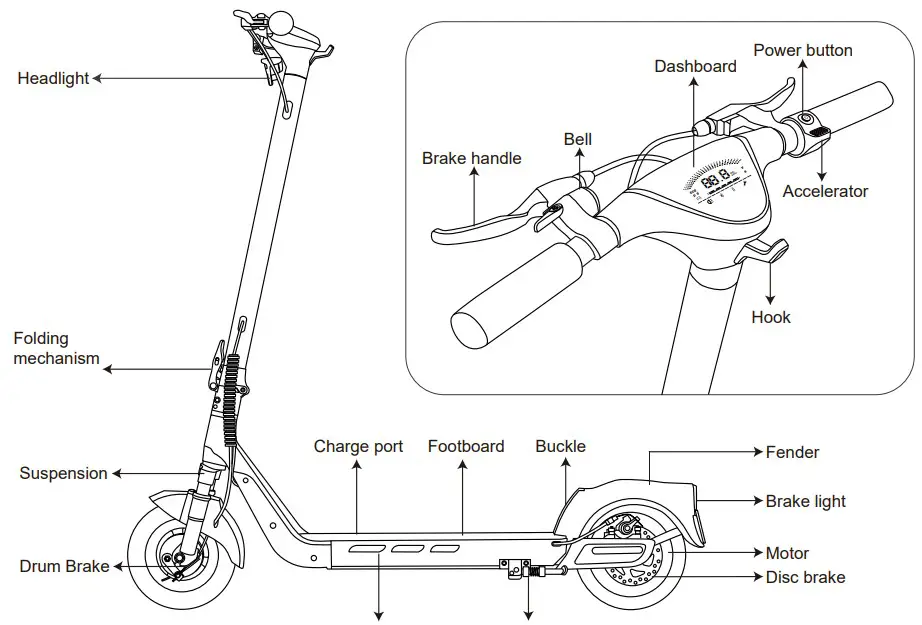 Headlight

Folding mechanism

Suspension

Drum Brake

Charge port

Footboard

Buckle

Fender

Brake light

Motor

Disc brake

Dashboard

Power button

Bell

Brake handle

Accelerator

Hook