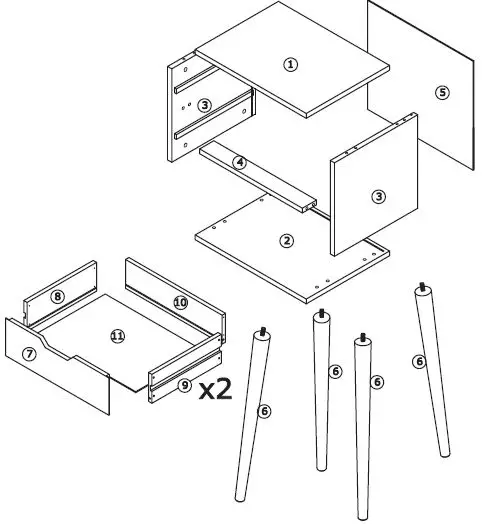 1
5
3
4
3
2
8
10
11
7
9
x2
6
6
6
6