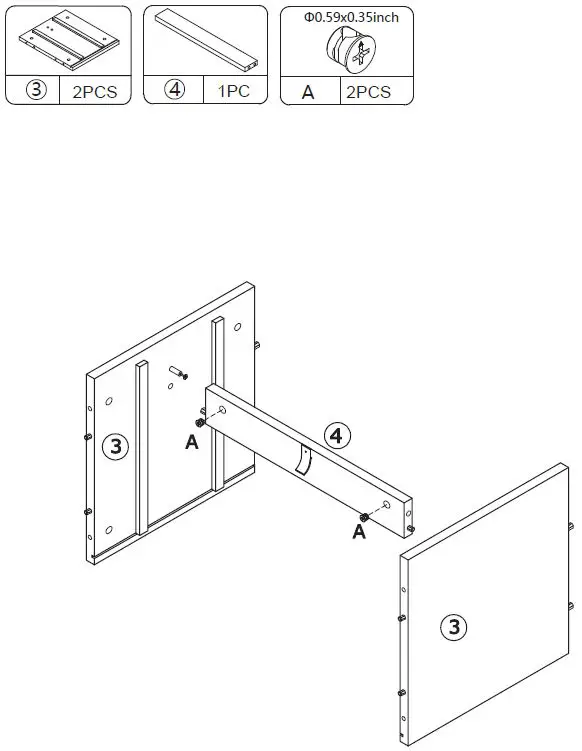 ③ 2PCS

④ 1PC

Φ0.59x0.35inch

A 2PCS

③

A

④

A

③