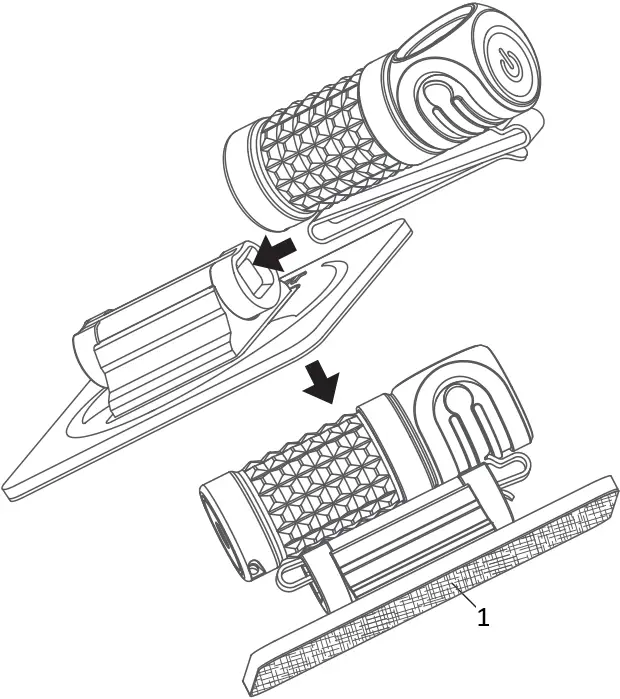 1