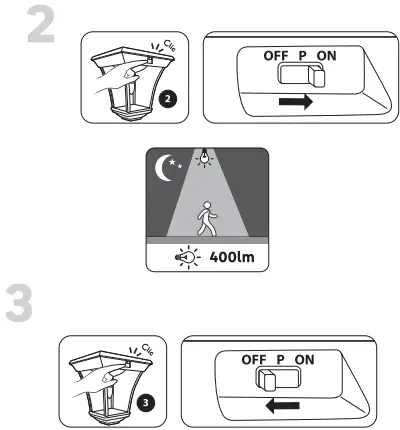 2

Clic

2

OFF P ON

400lm

3

Clic

3

OFF P ON