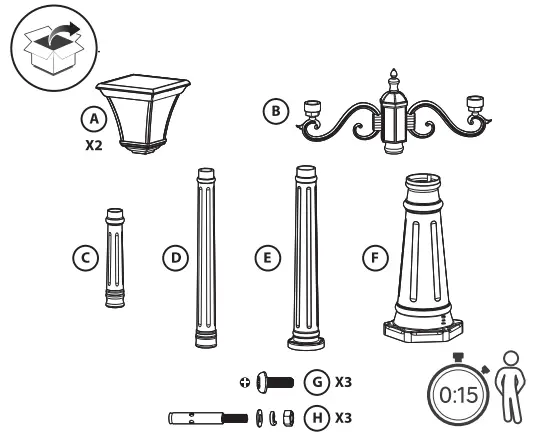 A
X2

B

C

D

E

F

G X3

H X3

0:15