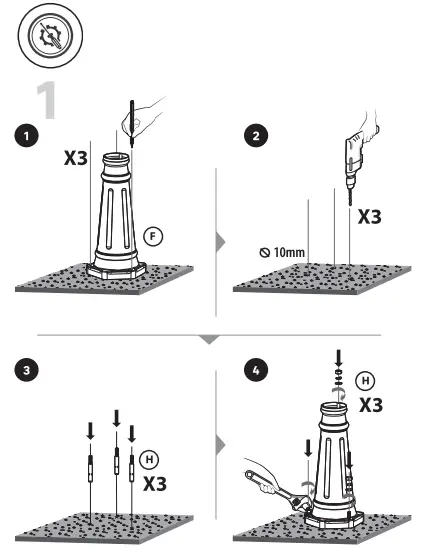 1

1

X3

F

2

X3

⦸ 10mm

3

H

X3

4

H

X3