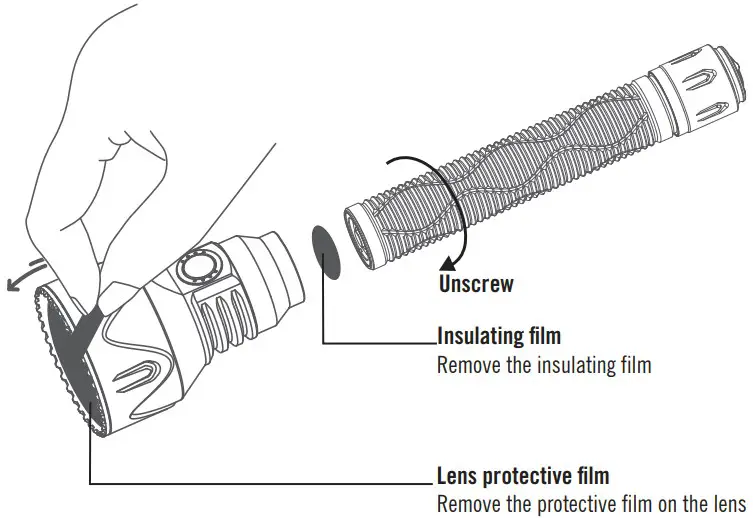 Unscrew

Insulating film
Remove the insulating film

Lens protective film
Remove the protective film on the lens