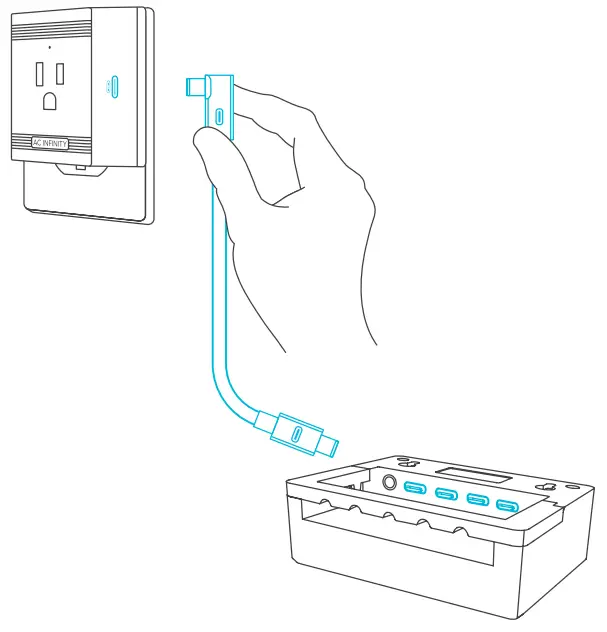 AC INFINITY