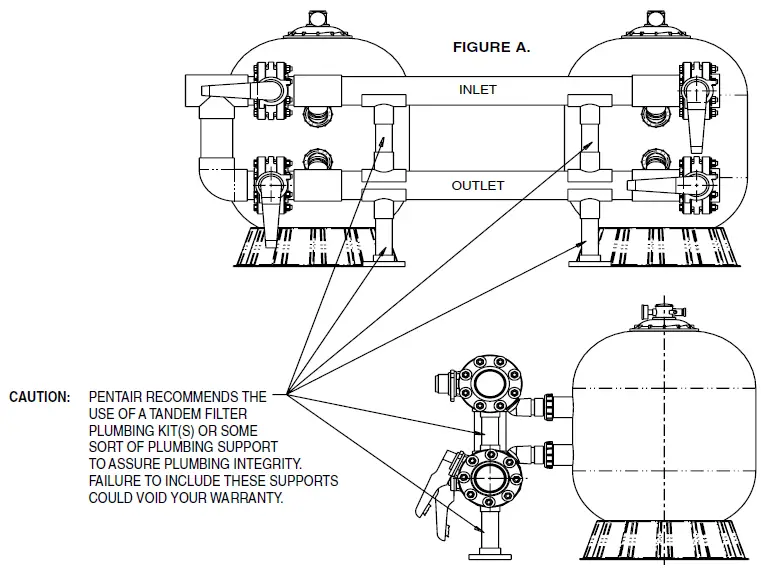 FIGURE A.

INLET

OUTLET

CAUTION: PENTAIR RECOMMENDS THE USE OF A TANDEM FILTER PLUMBING KIT(S) OR SOME SORT OF PLUMBING SUPPORT TO ASSURE PLUMBING INTEGRITY. FAILURE TO INCLUDE THESE SUPPORTS COULD VOID YOUR WARRANTY.