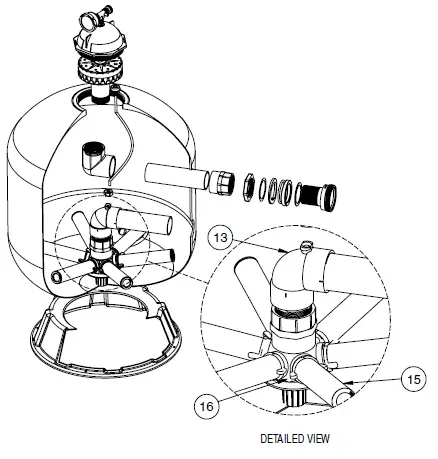 13

15

16

DETAILED VIEW