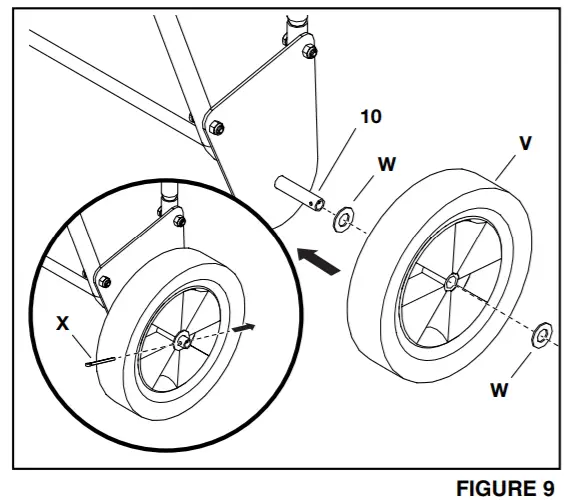 10
W
V
X
W
FIGURE 9