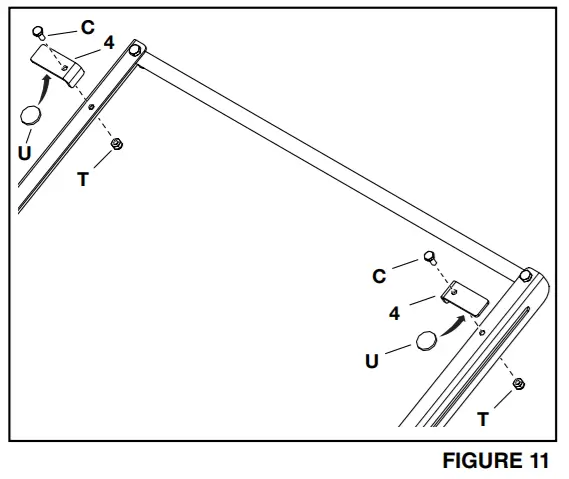 C
4
U
T
C
4
U
T
FIGURE 11