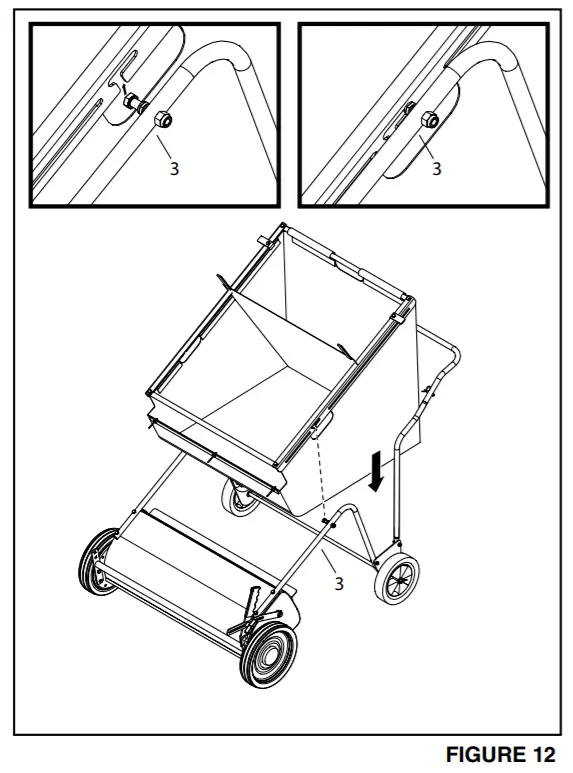 3

3

3

FIGURE 12