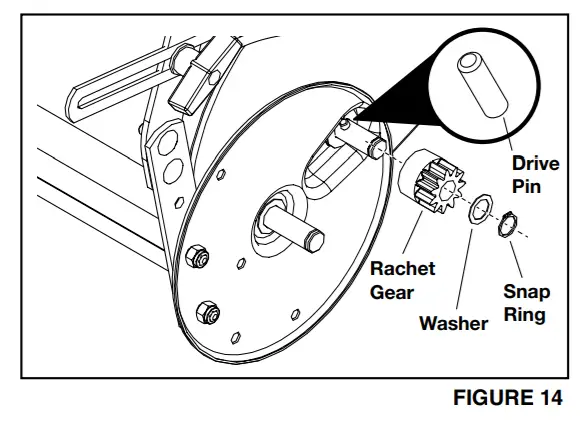 Drive Pin

Rachet Gear

Washer

Snap Ring

FIGURE 14