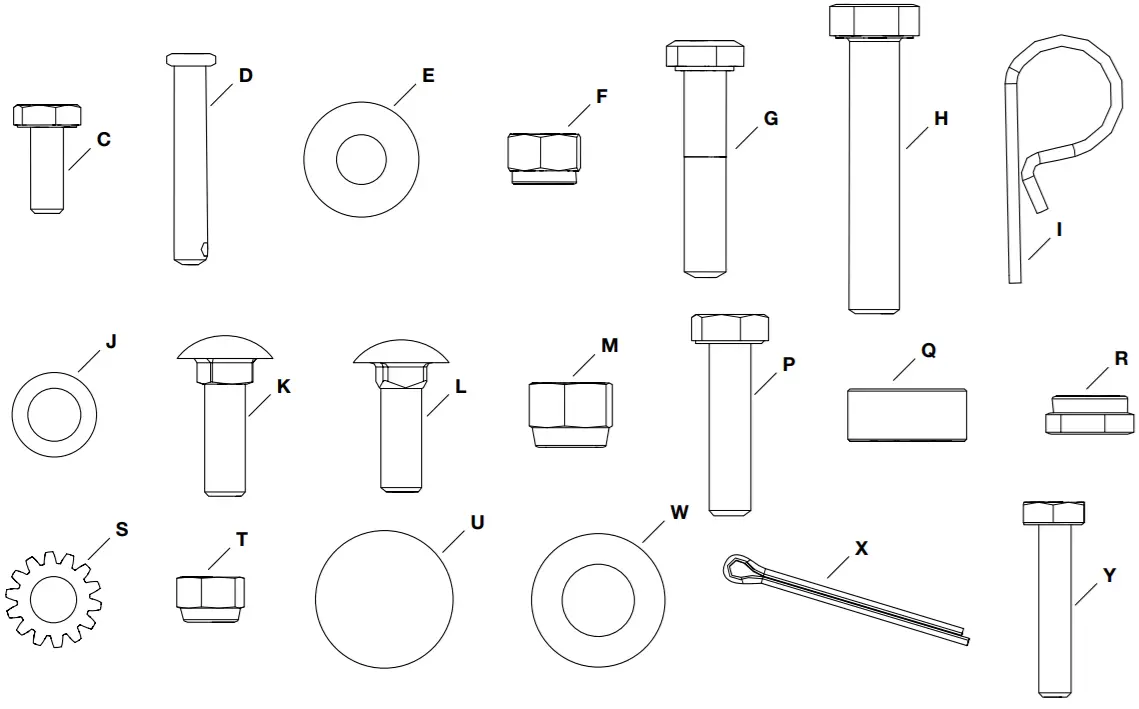 C D E F G H I

J K L M P Q R

S T U W X Y