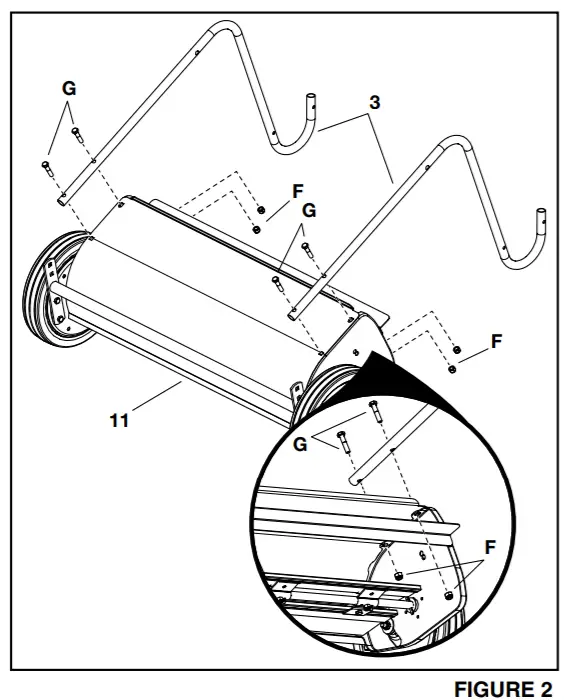 G
3
F
G
F
11
G
F
FIGURE 2