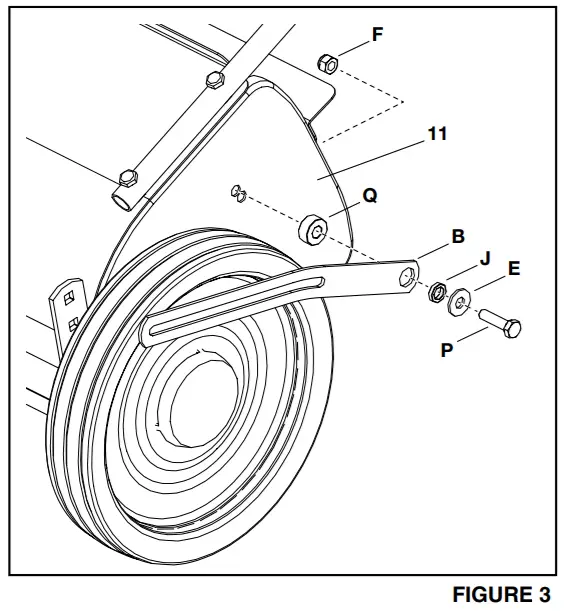 F
11
Q
B
J
E
P
FIGURE 3