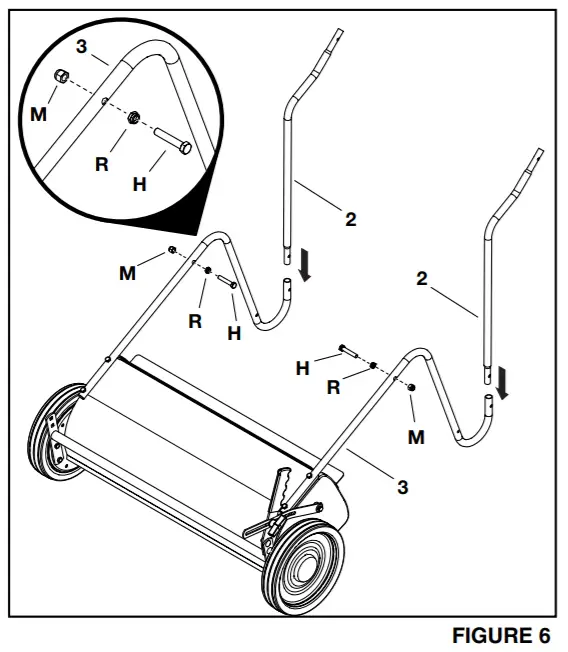 3
M
R
H
2
M
R
H
2
H
R
M
3
FIGURE 6