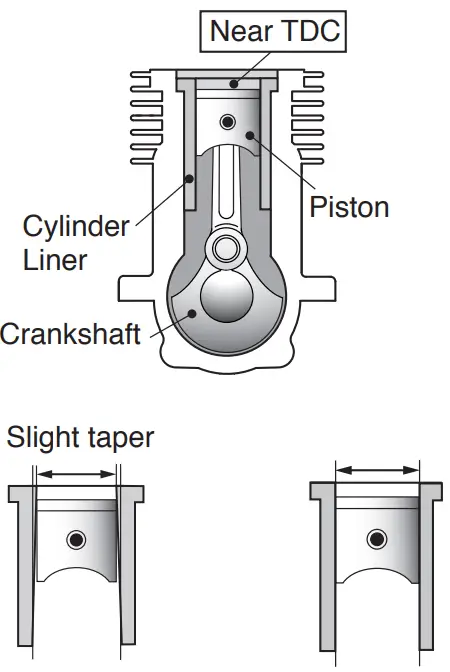 Near TDC

Piston

Cylinder Liner

Crankshaft

Slight taper