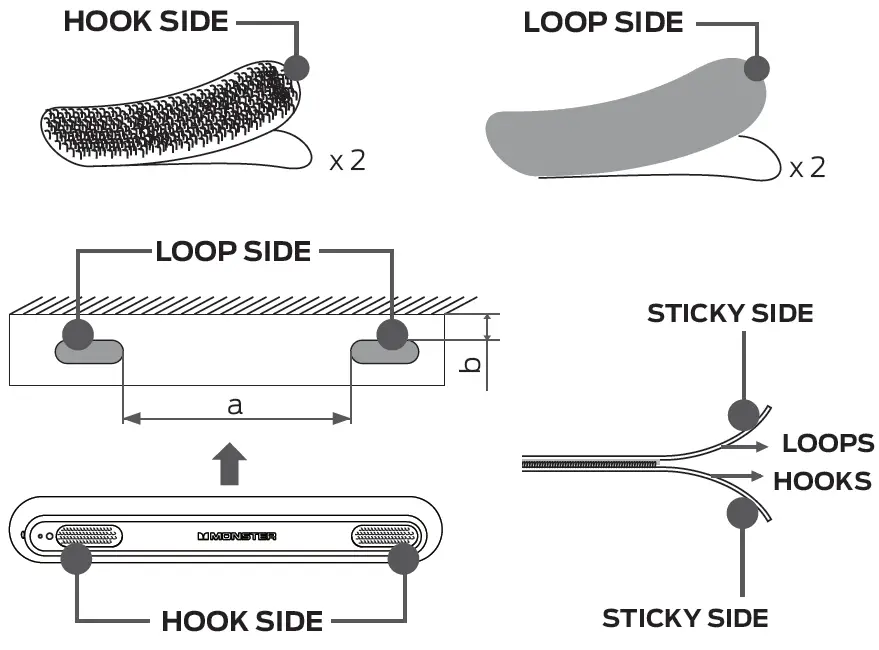 HOOK SIDE
x 2
LOOP SIDE
x 2
LOOP SIDE
b
a
MONSTER
HOOK SIDE
STICKY SIDE
LOOPS
HOOKS
STICKY SIDE