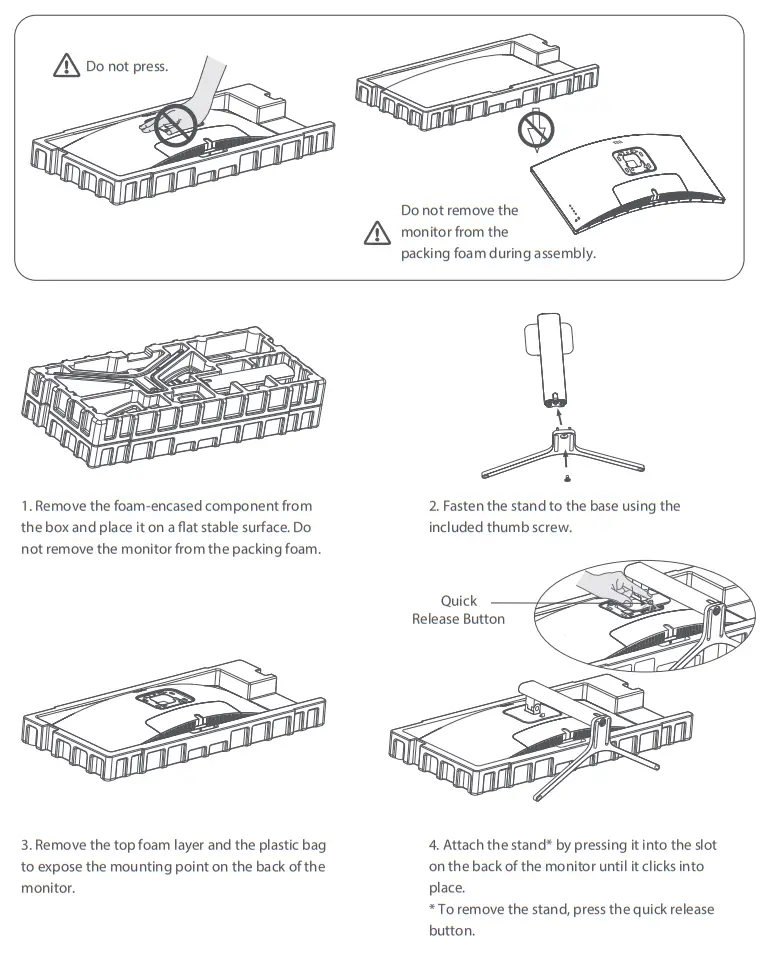 Do not press.

Do not remove the monitor from the packing foam during assembly.

1. Remove the foam-encased component from the box and place it on a flat stable surface. Do not remove the monitor from the packing foam.

2. Fasten the stand to the base using the included thumb screw.

Quick Release Button

3. Remove the top foam layer and the plastic bag to expose the mounting point on the back of the monitor.

4. Attach the stand* by pressing it into the slot on the back of the monitor until it clicks into place.
* To remove the stand, press the quick release button.