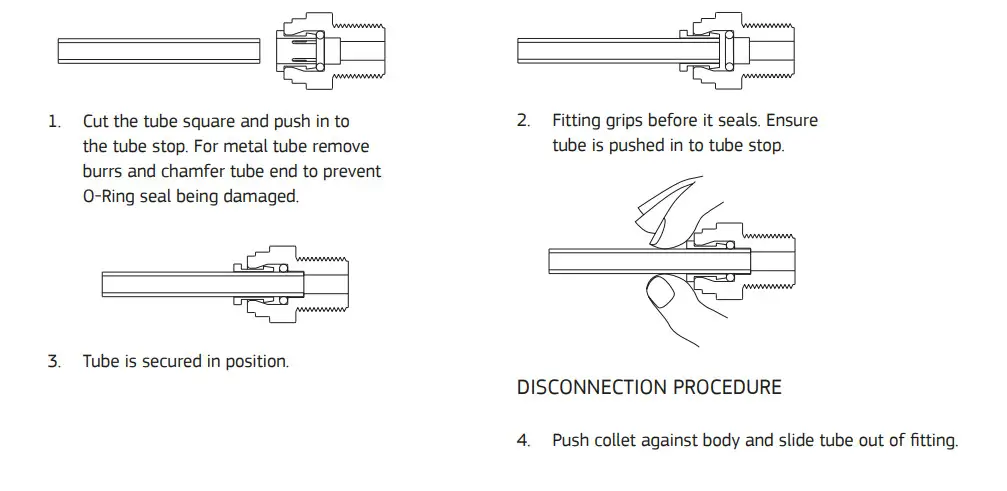 1. Cut the tube square and push in to the tube stop. For metal tube remove burrs and chamfer tube end to prevent O-Ring seal being damaged.

2. Fitting grips before it seals. Ensure tube is pushed in to tube stop.

3. Tube is secured in position.

DISCONNECTION PROCEDURE

4. Push collet against body and slide tube out of fitting.