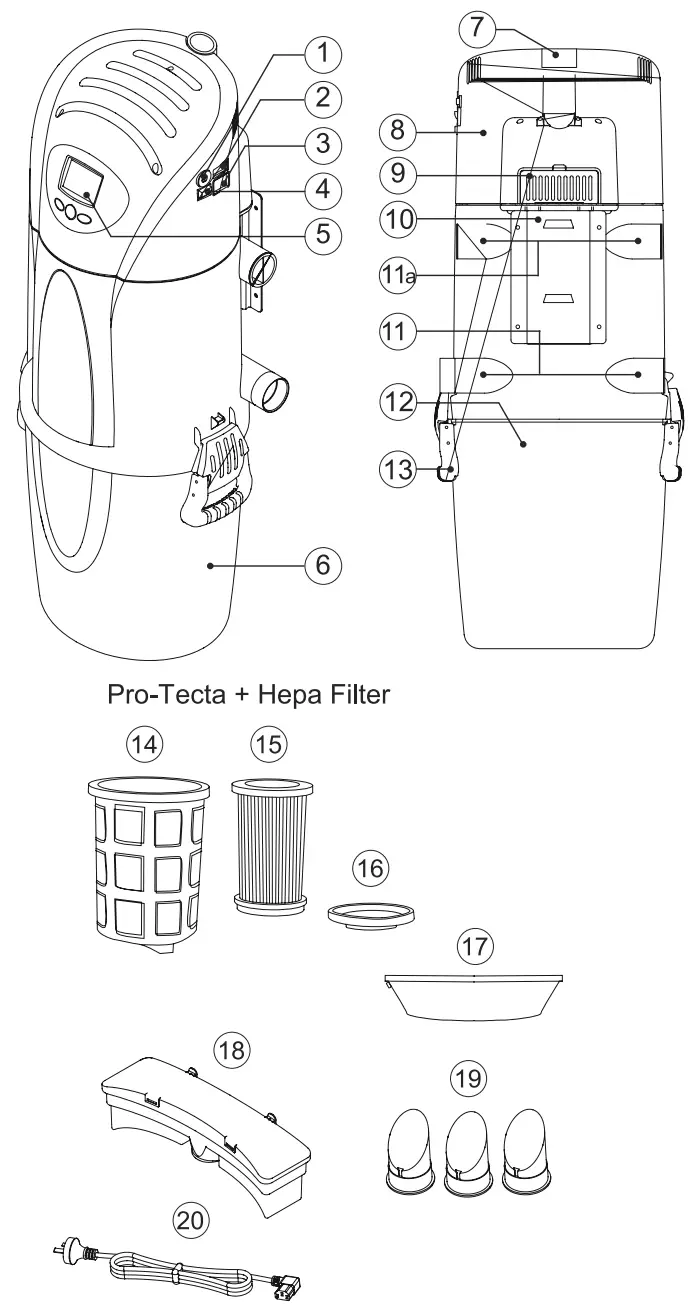 1
2
3
4
5
6
7
8
9
10
11a
11
12
13

Pro-Tecta + Hepa Filter

14
15
16
17
18
19
20