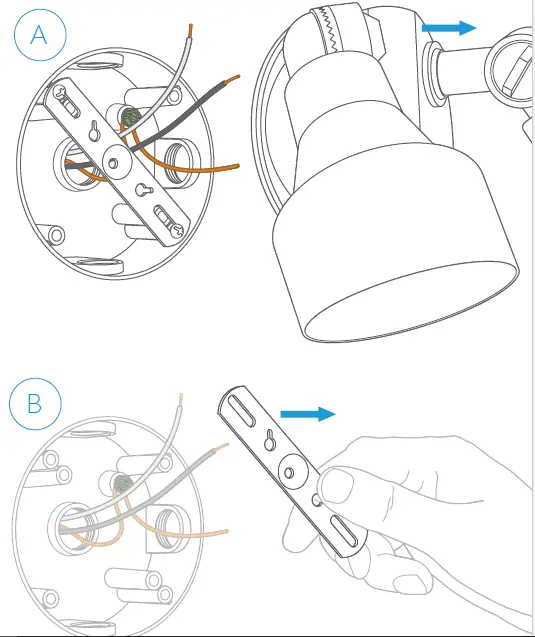 A

B