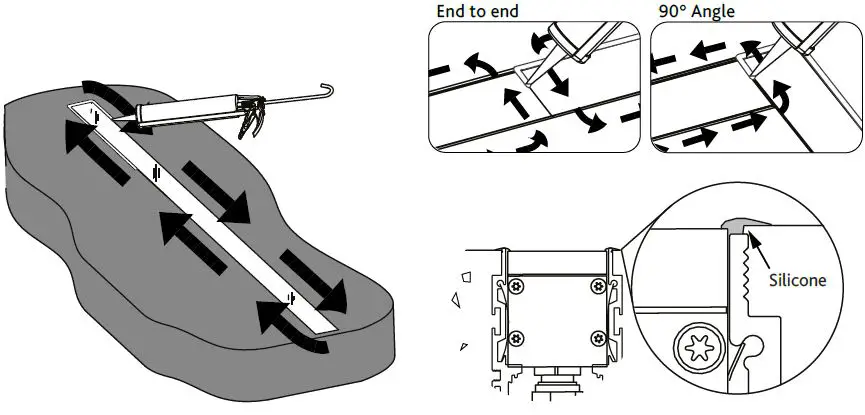 End to end

90° Angle

Silicone