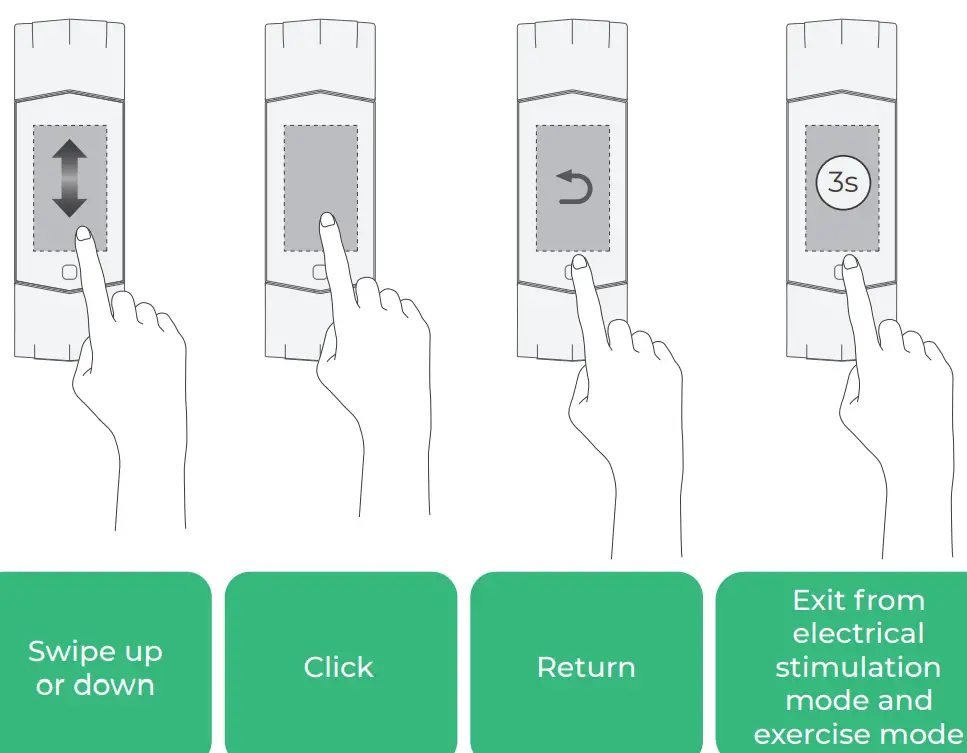 3s

Swipe up or down

Click

Return

Exit from electrical stimulation mode and exercise mode