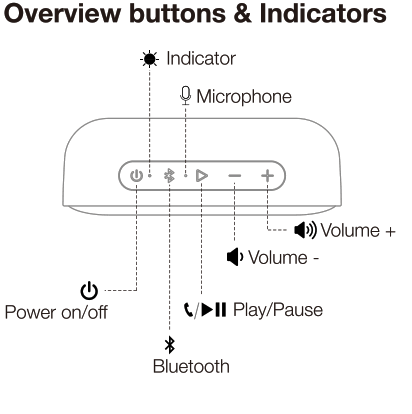 Overview buttons & Indicators

Indicator

Microphone

Volume +

Volume -

Power on/off

/ Play/Pause

Bluetooth