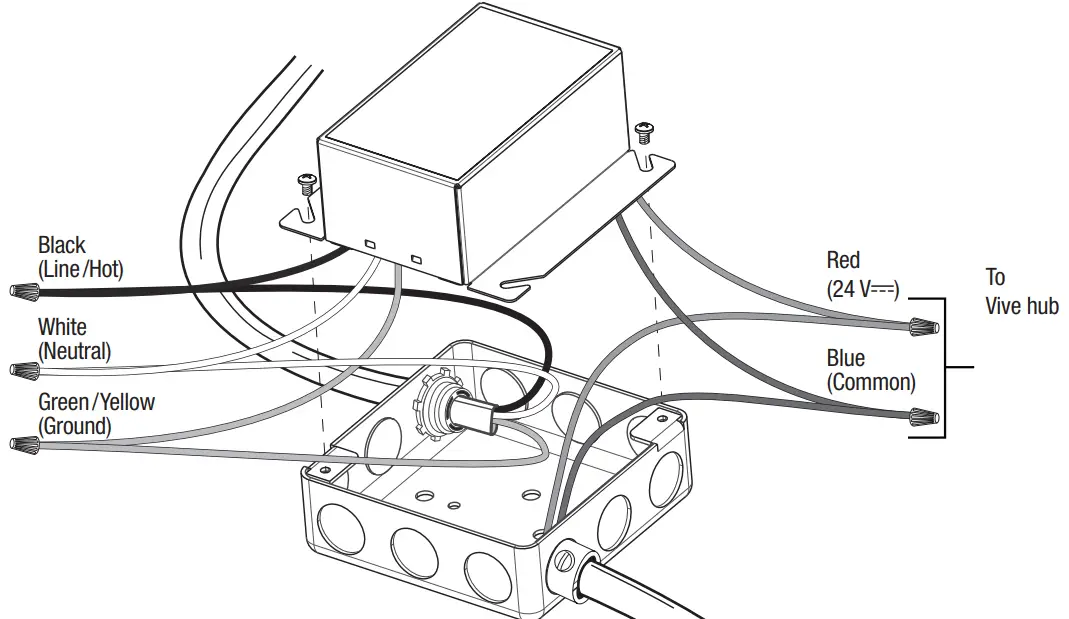 Black
(Line/Hot)

White
(Neutral)

Green/Yellow
(Ground)

Red
(24 V⎓)

Blue
(Common)

To
Vive hub