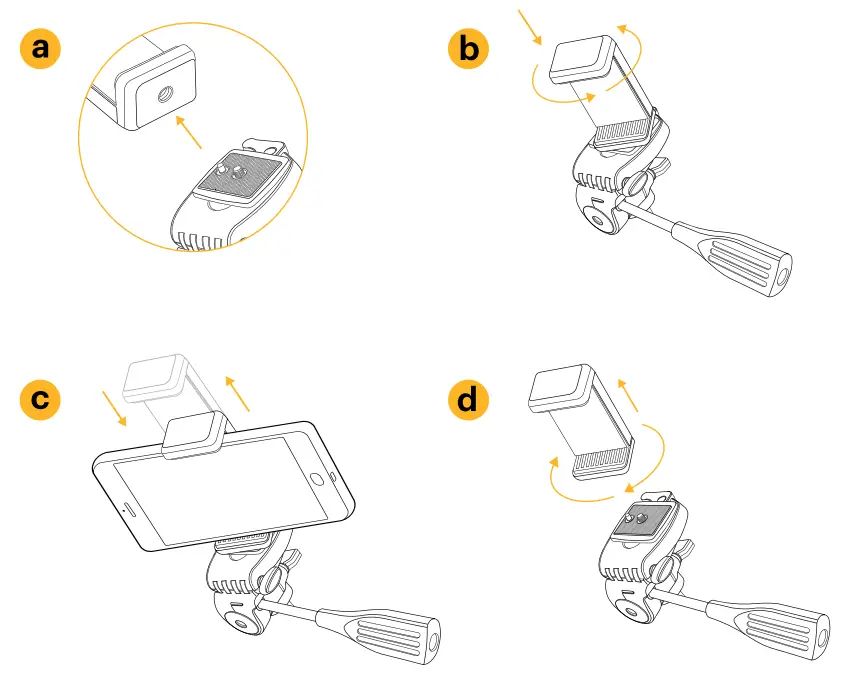 a

b

c

d