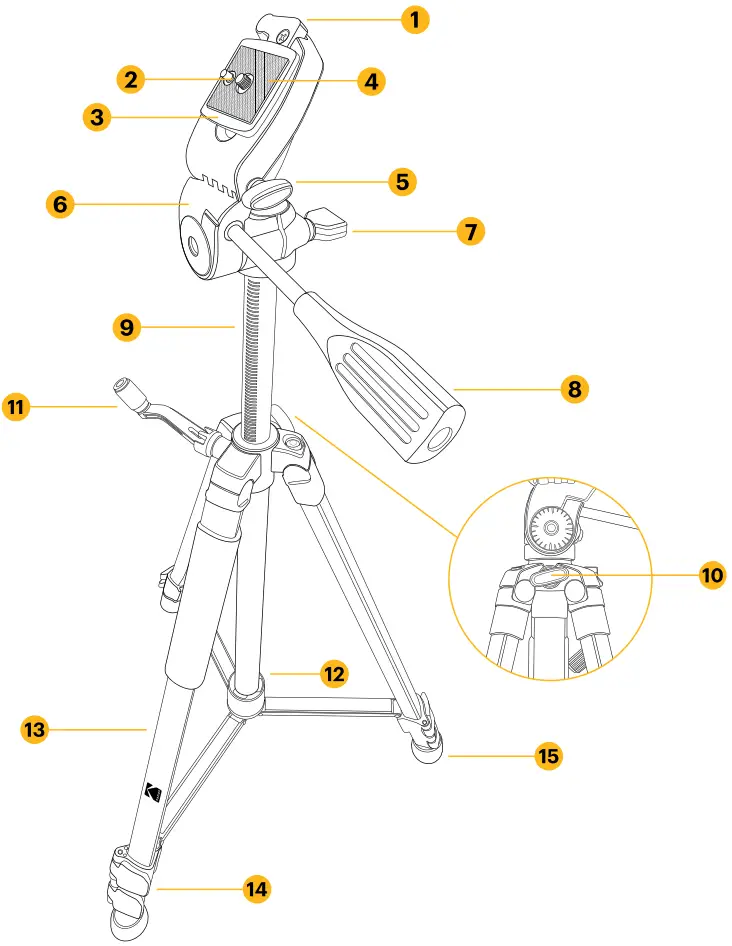 1
2
4
3
5
6
7
9
8
11
10
12
13
15
14