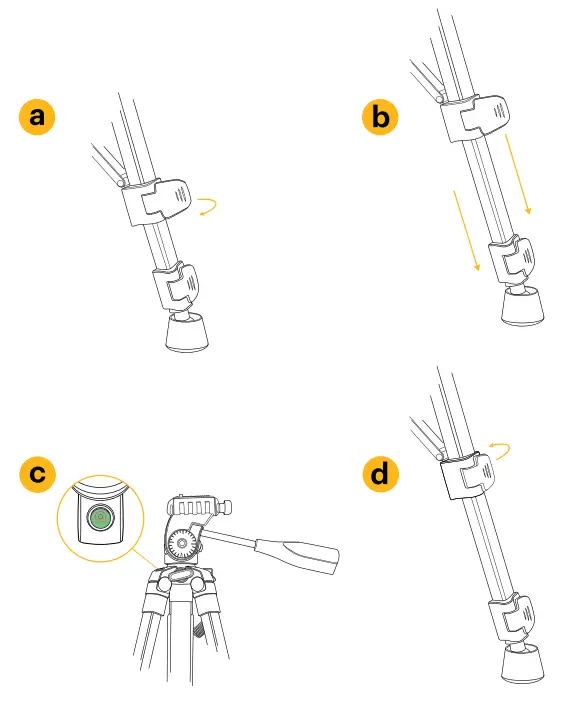 a

b

c

d