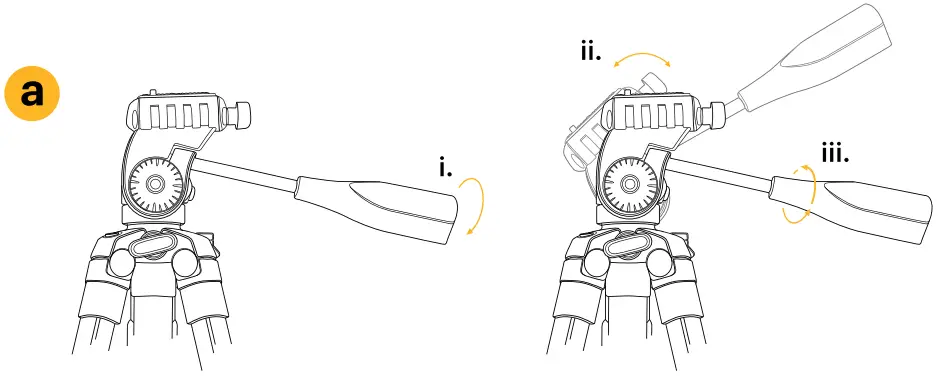 a

i.

ii.

iii.