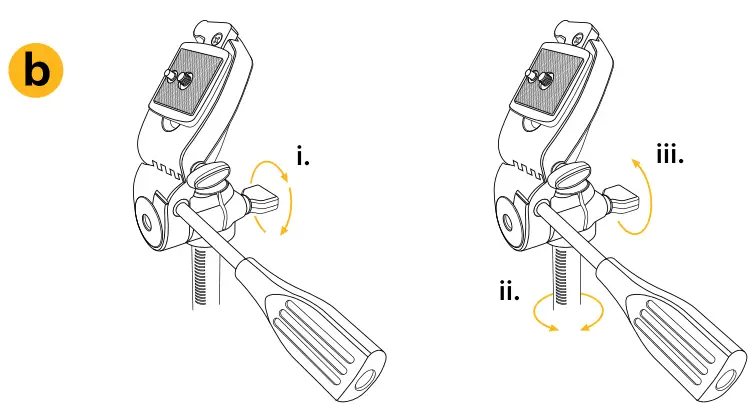 b

i.

iii.

ii.