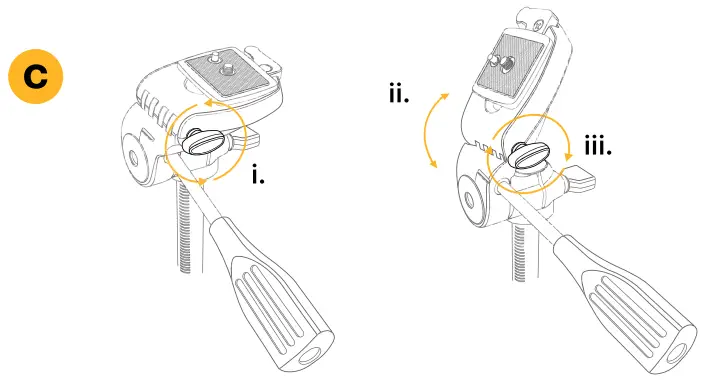 C

i.

ii.

iii.