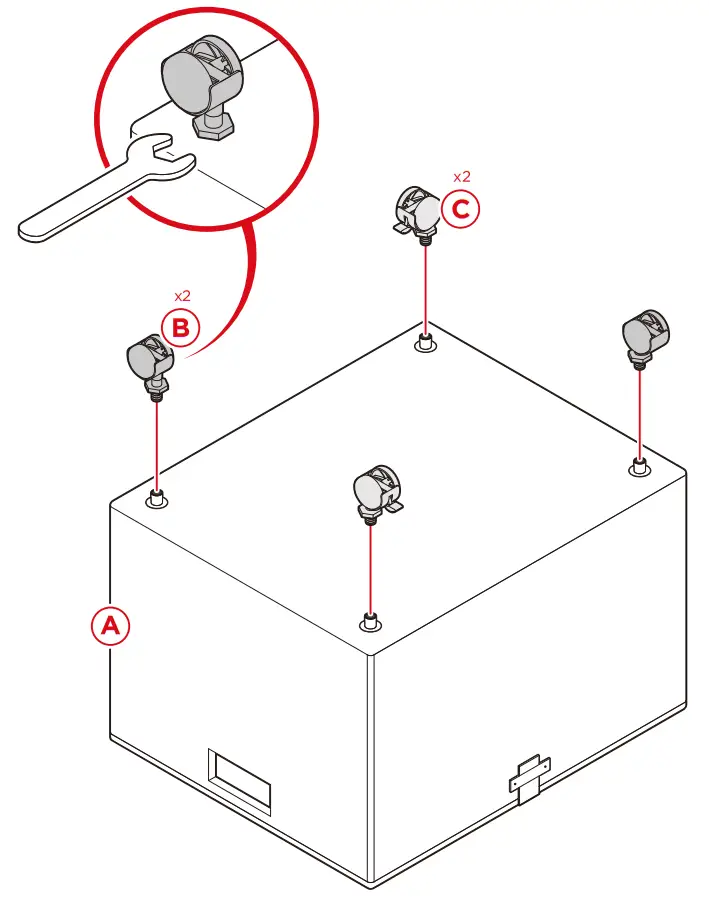 x2
C
x2
B
A