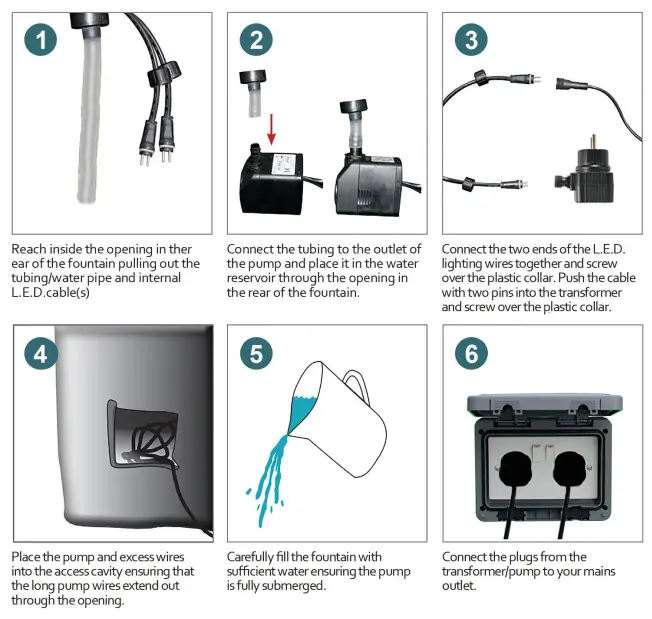 1

Reach inside the opening in ther ear of the fountain pulling out the tubing/water pipe and internal L.E.D.cable(s)

2

Connect the tubing to the outlet of the pump and place it in the water reservoir through the opening in the rear of the fountain.

3

Connect the two ends of the L.E.D. lighting wires together and screw over the plastic collar. Push the cable with two pins into the transformer and screw over the plastic collar.

4

Place the pump and excess wires into the access cavity ensuring that the long pump wires extend out through the opening.

5

Carefully fill the fountain with sufficient water ensuring the pump is fully submerged.

6

Connect the plugs from the transformer/pump to your mains outlet.