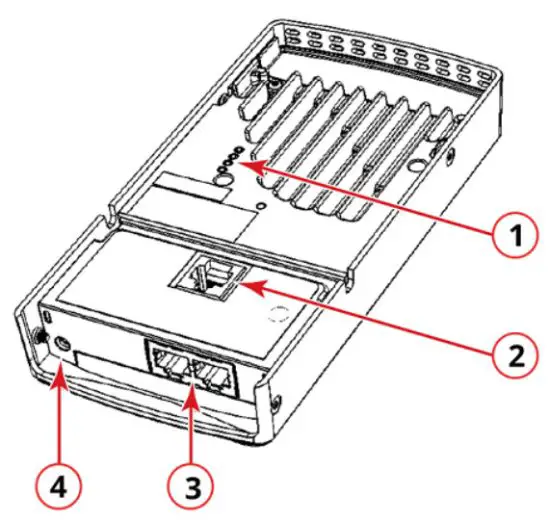 1

2

4

3