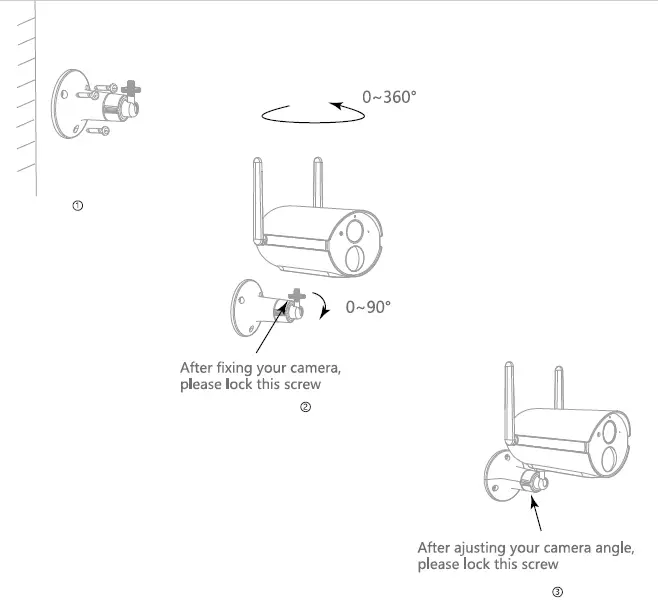 ①

0~360°

0~90°

After fixing your camera, please lock this screw

②

After ajusting your camera angle, please lock this screw

③