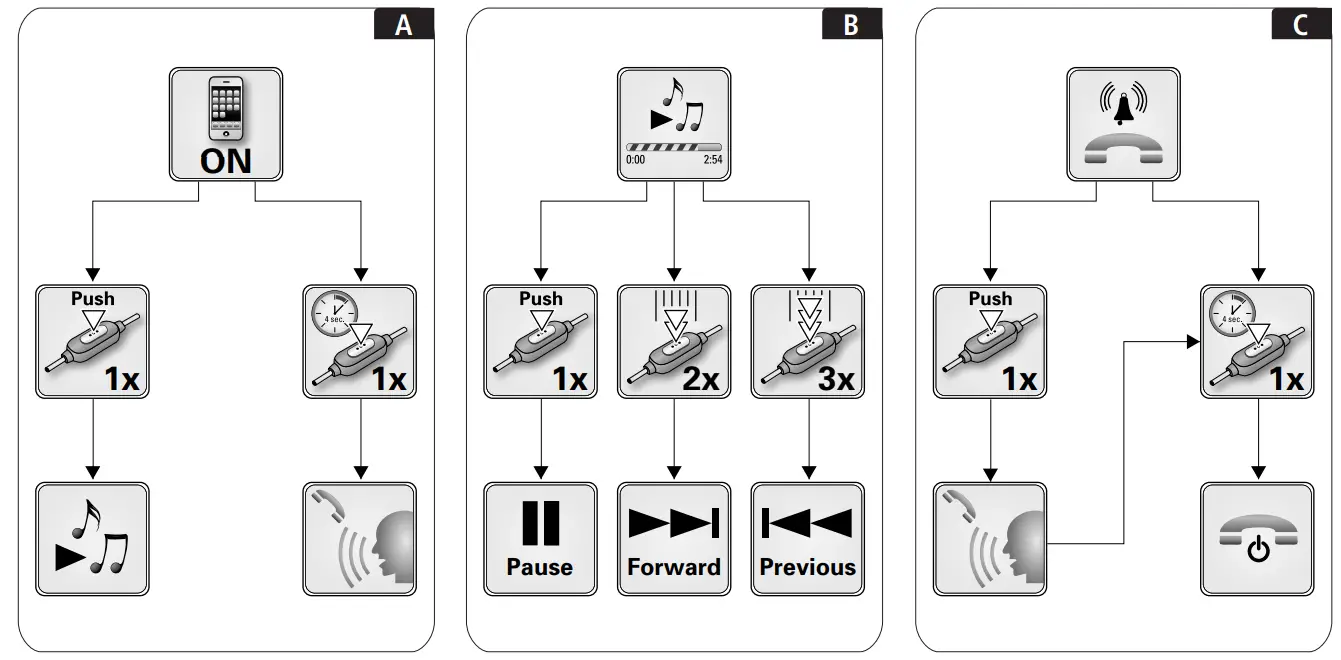 A

ON

Push

1x

4 sec.

1x

B

0:00

2:54

Push

1x

2x

3x

Pause

Forward

Previous

C

Push

1x

4 sec.

1x