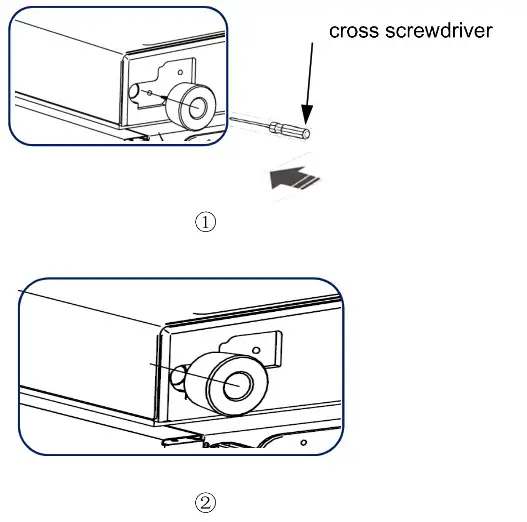 cross screwdriver

①

②