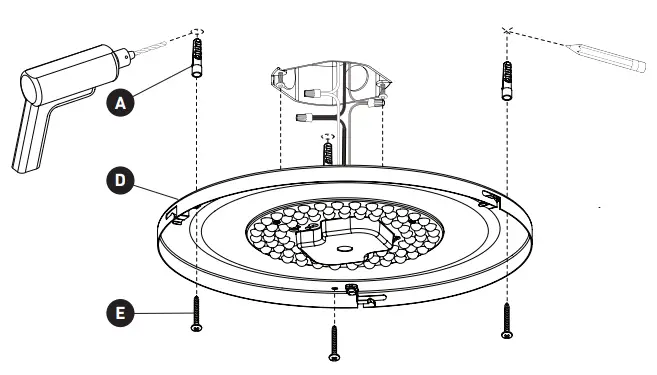 A

D

E