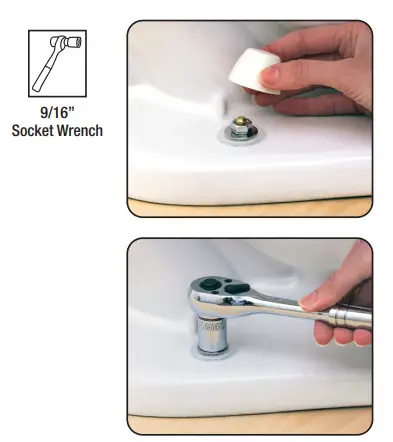 9/16”
Socket Wrench