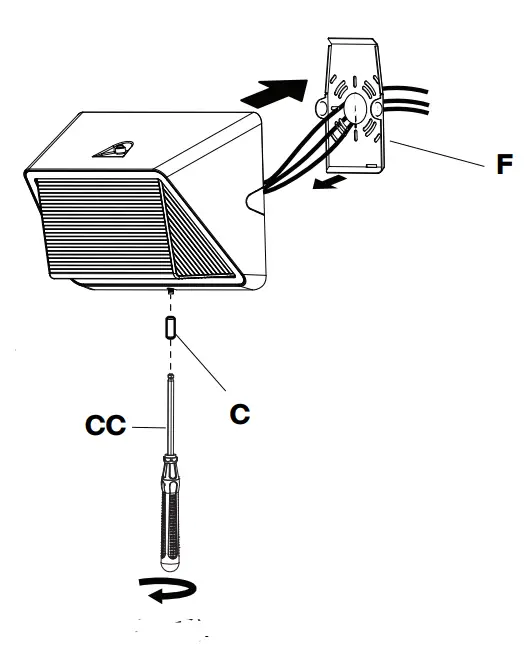 F

C

CC