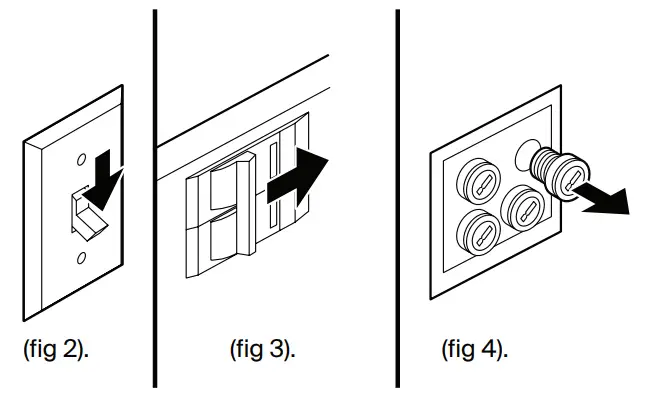 (fig 2).

(fig 3).

(fig 4).