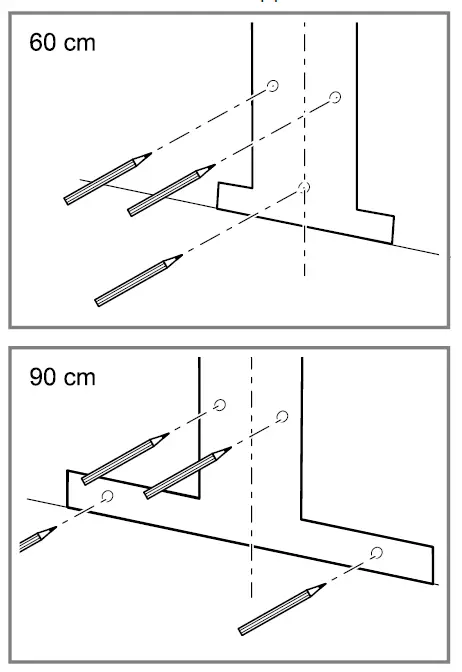 60 cm

90 cm