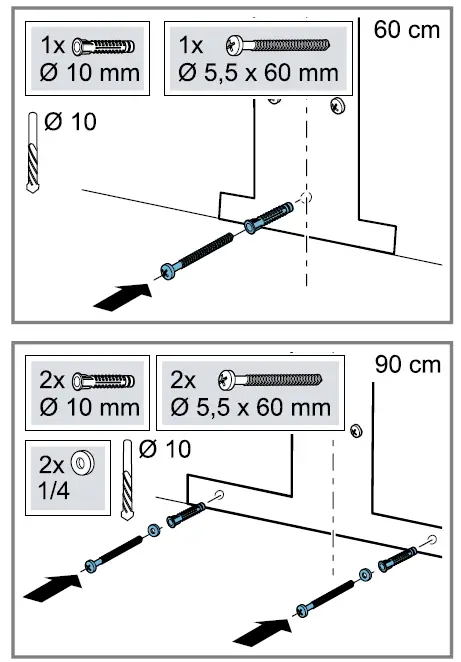 1x
Ø 10 mm

1x
Ø 5,5 x 60 mm

60 cm

Ø 10

2x
Ø 10 mm

2x
Ø 5,5 x 60 mm

90 cm

2x
1/4

Ø 10