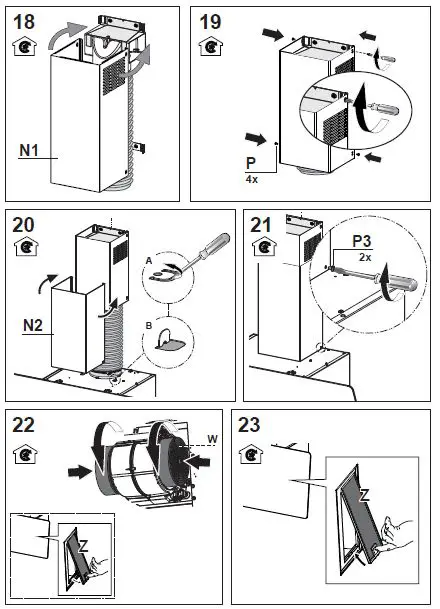 18

N1

19

P
4x

20

A

B

N2

21

P3
2x

22

W

Z

23

Z